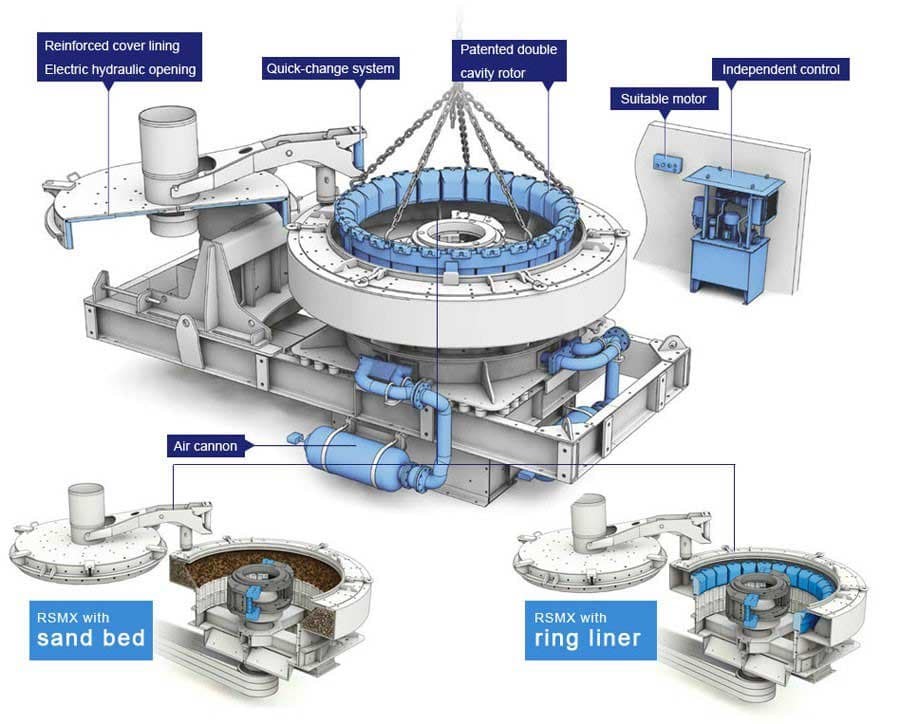 Reinforced cover lining
Electric hydraulic opening

Quick-change system

Patented double cavity rotor

Suitable motor

Independent control

Air cannon

RSMX with
sand bed

RSMX with
ring liner